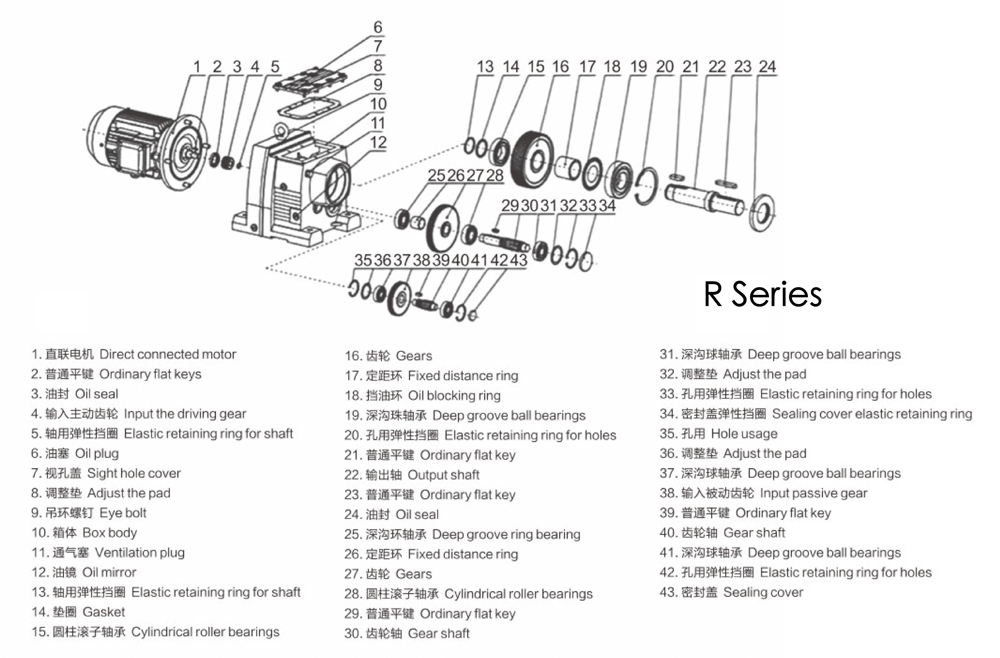 1 2 3 4 5 6 7 8 9 10 11 12 13 14 15 16 17 18 19 20 21 22 23 24
25 26 27 28 29 30 31 32 33 34
35 36 37 38 39 40 41 42 43

R Series

1. 直联电机 Direct connected motor
2. 普通平键 Ordinary flat keys
3. 油封 Oil seal
4. 输入主动齿轮 Input the driving gear
5. 轴用弹性挡圈 Elastic retaining ring for shaft
6. 油塞 Oil plug
7. 视孔盖 Sight hole cover
8. 调整垫 Adjust the pad
9. 吊环螺钉 Eye bolt
10. 箱体 Box body
11. 通气塞 Ventilation plug
12. 油镜 Oil mirror
13. 轴用弹性挡圈 Elastic retaining ring for shaft
14. 垫圈 Gasket
15. 圆柱滚子轴承 Cylindrical roller bearings

16. 齿轮 Gears
17. 定距环 Fixed distance ring
18. 挡油环 Oil blocking ring
19. 深沟球轴承 Deep groove ball bearings
20. 孔用弹性挡圈 Elastic retaining ring for holes
21. 普通平键 Ordinary flat key
22. 输出轴 Output shaft
23. 普通平键 Ordinary flat key
24. 油封 Oil seal
25. 深沟环轴承 Deep groove ring bearing
26. 定距环 Fixed distance ring
27. 齿轮 Gears
28. 圆柱滚子轴承 Cylindrical roller bearings
29. 普通平键 Ordinary flat key
30. 齿轮轴 Gear shaft

31. 深沟球轴承 Deep groove ball bearings
32. 调整垫 Adjust the pad
33. 孔用弹性挡圈 Elastic retaining ring for holes
34. 密封盖弹性挡圈 Sealing cover elastic retaining ring
35. 孔用 Hole usage
36. 调整垫 Adjust the pad
37. 深沟球轴承 Deep groove ball bearings
38. 输入被动齿轮 Input passive gear
39. 普通平键 Ordinary flat key
40. 齿轮轴 Gear shaft
41. 深沟球轴承 Deep groove ball bearings
42. 孔用弹性挡圈 Elastic retaining ring for holes
43. 密封盖 Sealing cover